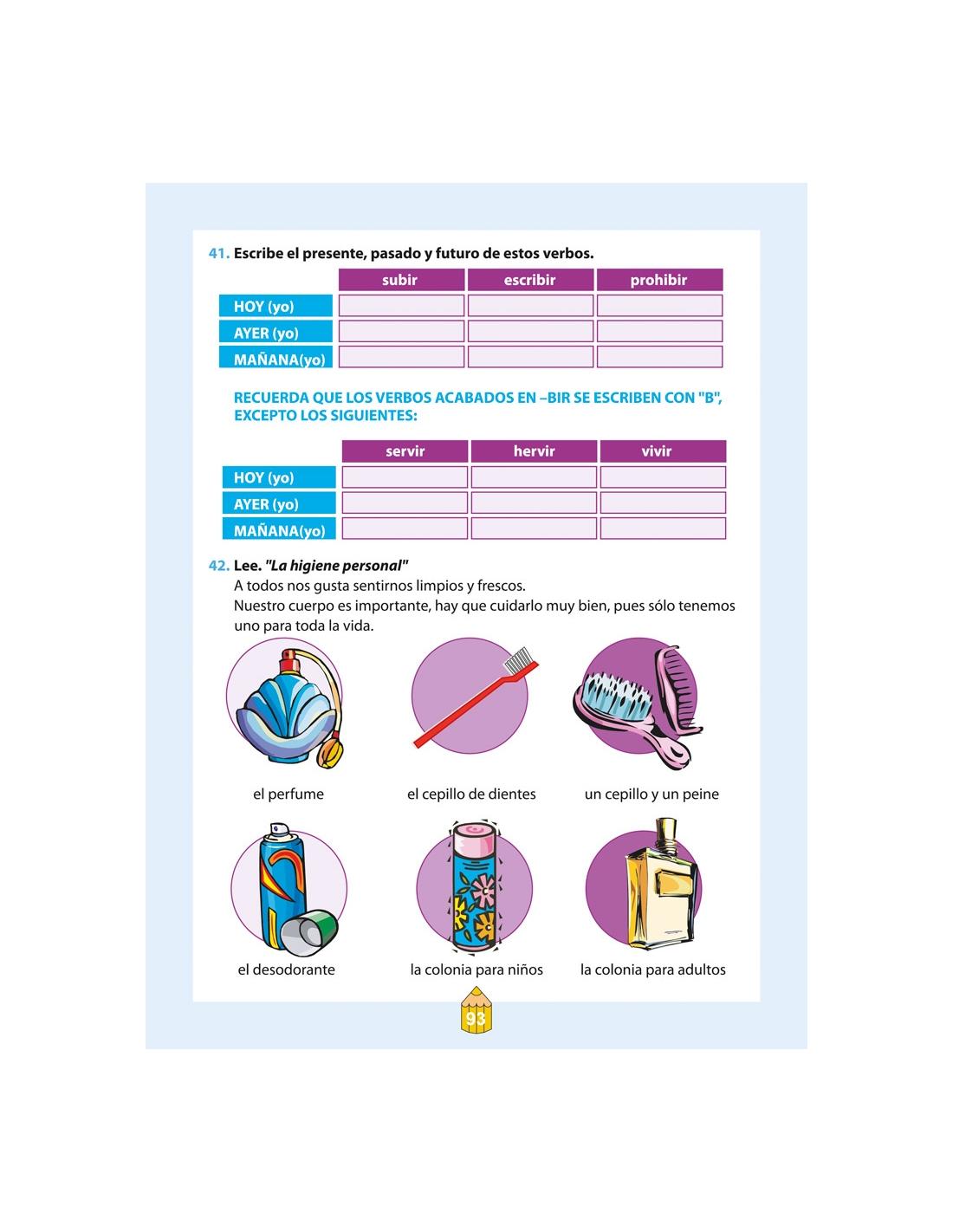 41. Escribe el presente, pasado y futuro de estos verbos.

| | subir | escribir | prohibir |
|---|---|---|---|
| HOY (yo) | | | |
| AYER (yo) | | | |
| MAÑANA(yo) | | | |

RECUERDA QUE LOS VERBOS ACABADOS EN –BIR SE ESCRIBEN CON "B", EXCEPTO LOS SIGUIENTES:

| | servir | hervir | vivir |
|---|---|---|---|
| HOY (yo) | | | |
| AYER (yo) | | | |
| MAÑANA(yo) | | | |

42. Lee. "La higiene personal"
A todos nos gusta sentirnos limpios y frescos.
Nuestro cuerpo es importante, hay que cuidarlo muy bien, pues sólo tenemos uno para toda la vida.

el perfume

el cepillo de dientes

un cepillo y un peine

el desodorante

la colonia para niños

la colonia para adultos

93