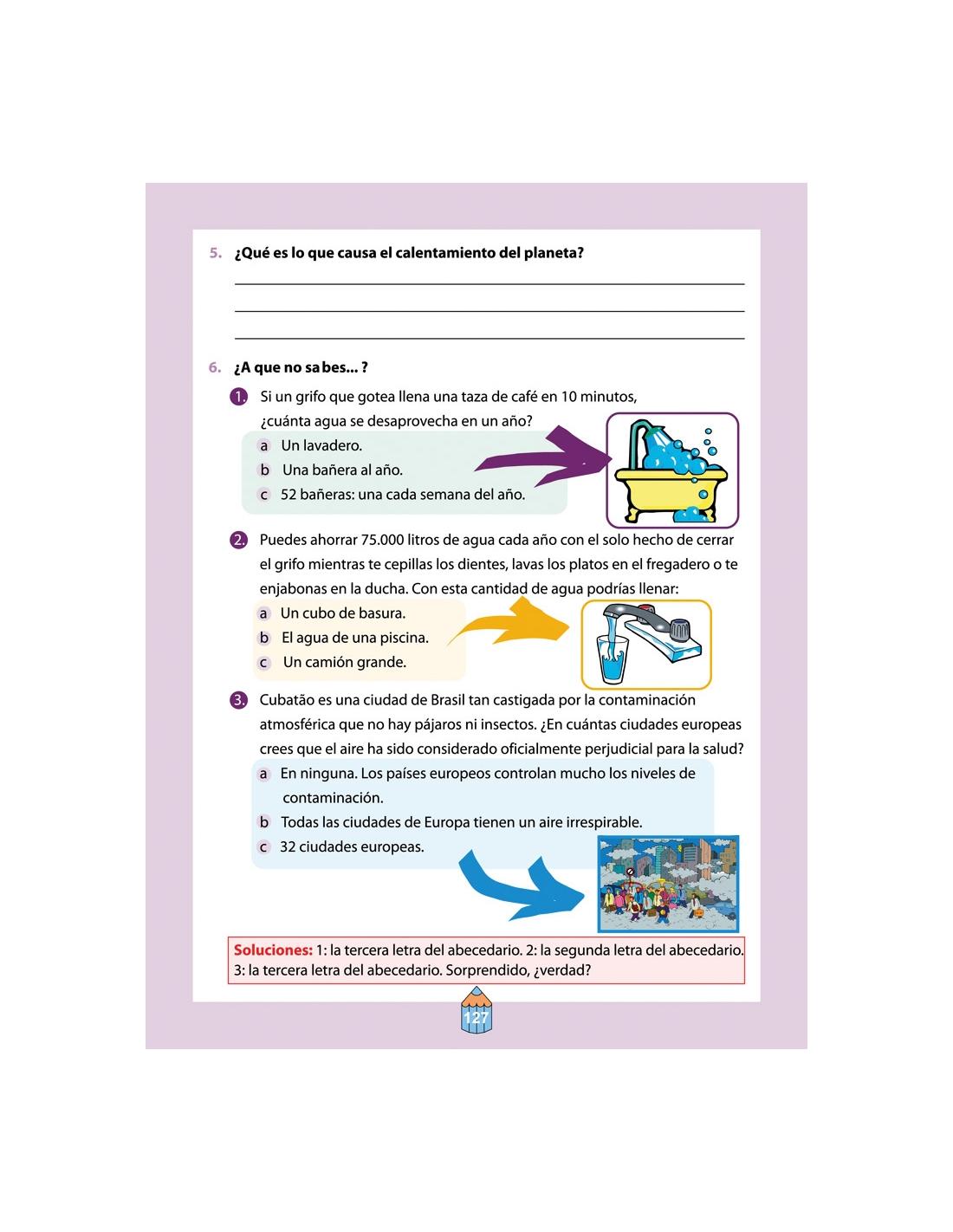 5. ¿Qué es lo que causa el calentamiento del planeta?

6. ¿A que no sabes... ?

1. Si un grifo que gotea llena una taza de café en 10 minutos, ¿cuánta agua se desaprovecha en un año?

a Un lavadero.
b Una bañera al año.
c 52 bañeras: una cada semana del año.

2. Puedes ahorrar 75.000 litros de agua cada año con el solo hecho de cerrar el grifo mientras te cepillas los dientes, lavas los platos en el fregadero o te enjabonas en la ducha. Con esta cantidad de agua podrías llenar:

a Un cubo de basura.
b El agua de una piscina.
c Un camión grande.

3. Cubatão es una ciudad de Brasil tan castigada por la contaminación atmosférica que no hay pájaros ni insectos. ¿En cuántas ciudades europeas crees que el aire ha sido considerado oficialmente perjudicial para la salud?

a En ninguna. Los países europeos controlan mucho los niveles de contaminación.
b Todas las ciudades de Europa tienen un aire irrespirable.
c 32 ciudades europeas.

Soluciones: 1: la tercera letra del abecedario. 2: la segunda letra del abecedario. 3: la tercera letra del abecedario. Sorprendido, ¿verdad?

127