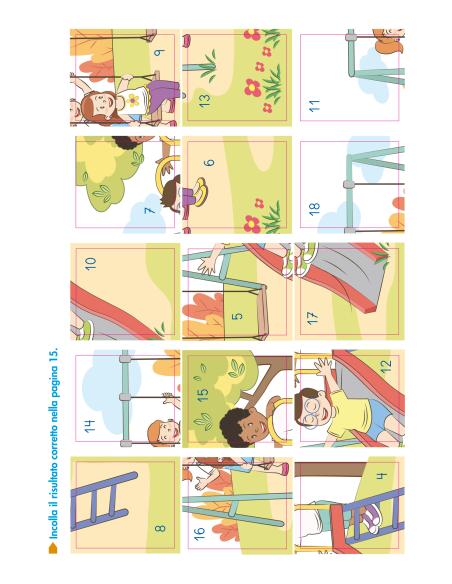 Incolla il risultato corretto nella pagina 15.

8
14
10
7
9
16
15
5
6
13
4
12
17
18
11